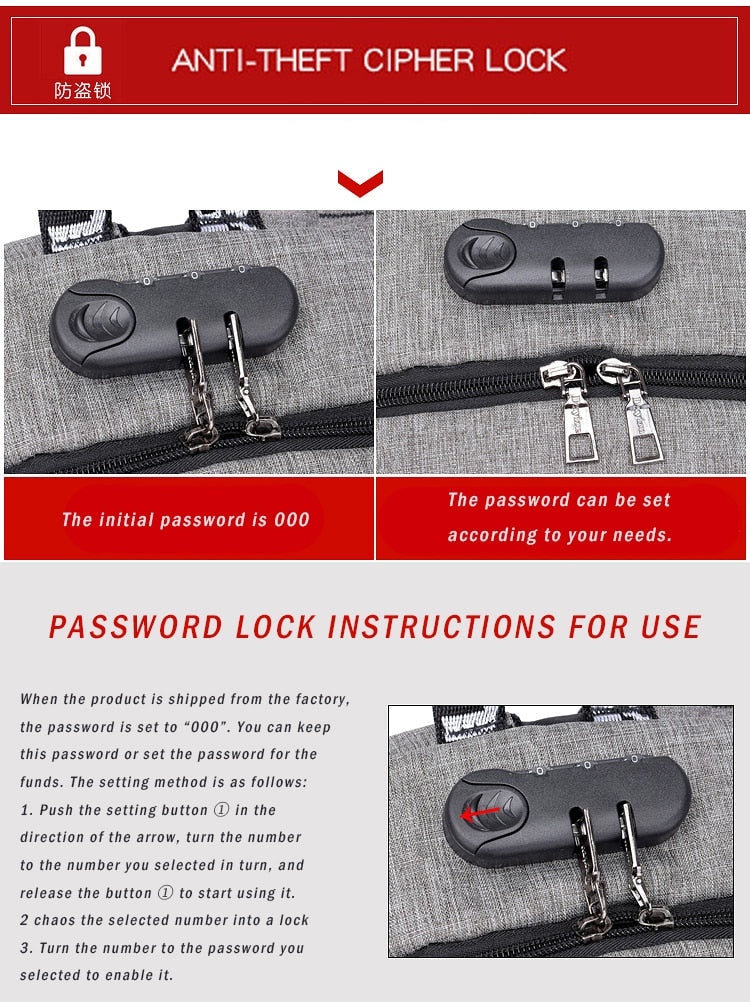 防盗锁

ANTI-THEFT CIPHER LOCK

The initial password is 000

The password can be set according to your needs.

PASSWORD LOCK INSTRUCTIONS FOR USE

When the product is shipped from the factory, the password is set to "000". You can keep this password or set the password for the funds. The setting method is as follows:
1. Push the setting button ① in the direction of the arrow, turn the number to the number you selected in turn, and release the button ① to start using it.
2 chaos the selected number into a lock
3. Turn the number to the password you selected to enable it.