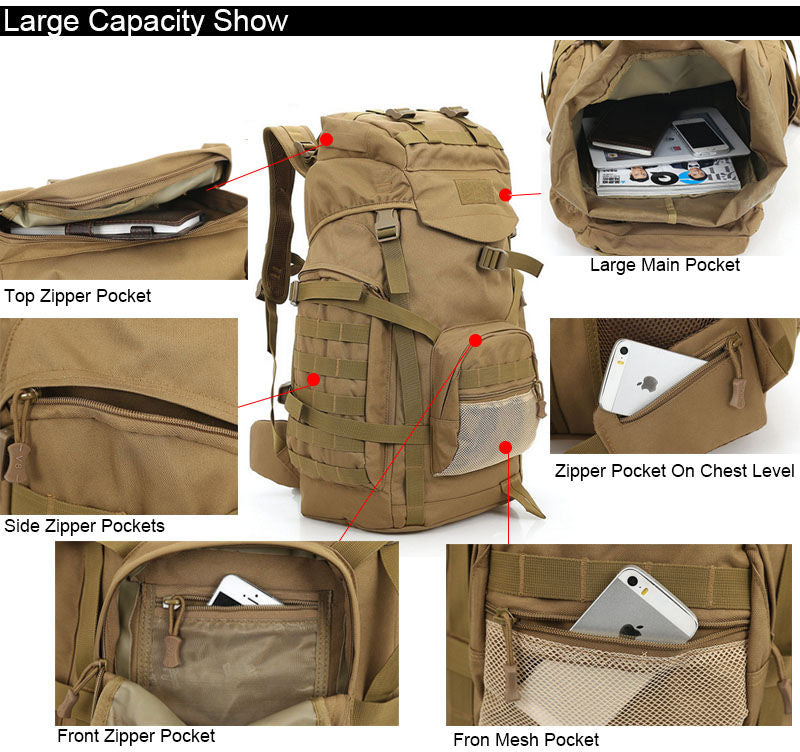 Large Capacity Show

Top Zipper Pocket

Large Main Pocket

Side Zipper Pockets

Zipper Pocket On Chest Level

Front Zipper Pocket

Fron Mesh Pocket