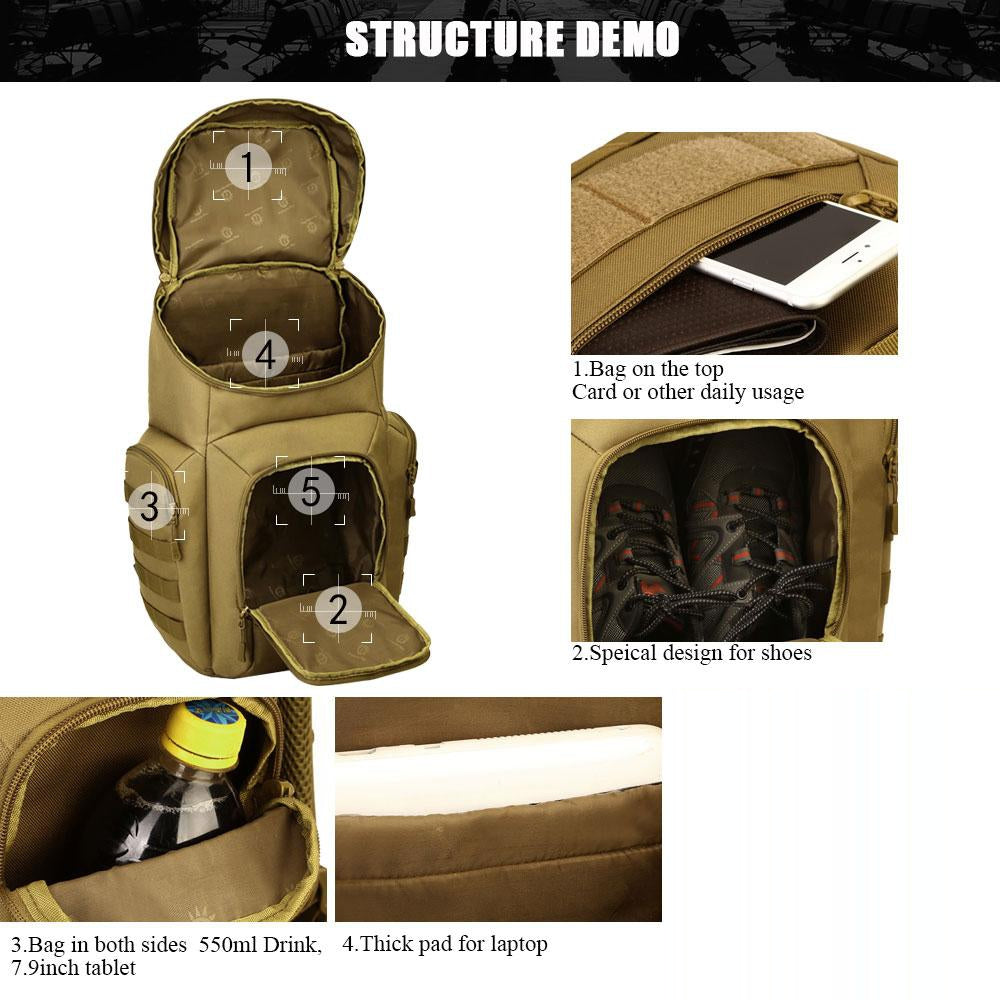 STRUCTURE DEMO

1

4

3

5

2

1.Bag on the top
Card or other daily usage

2.Speical design for shoes

3.Bag in both sides 550ml Drink, 7.9inch tablet

4.Thick pad for laptop