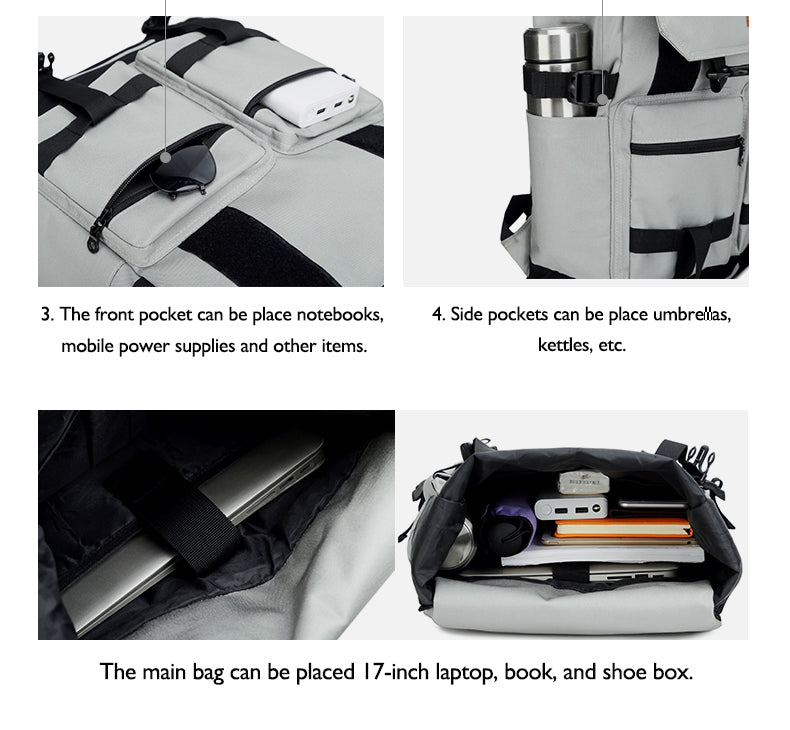 3. The front pocket can be place notebooks, mobile power supplies and other items.

4. Side pockets can be place umbrellas, kettles, etc.

The main bag can be placed 17-inch laptop, book, and shoe box.