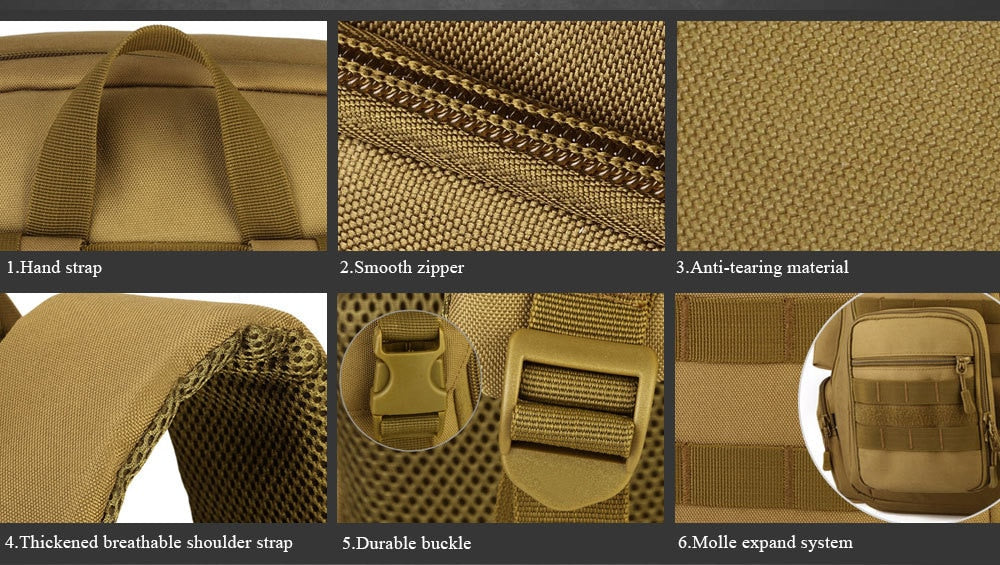 1.Hand strap

2.Smooth zipper

3.Anti-tearing material

4.Thickened breathable shoulder strap

5.Durable buckle

6.Molle expand system