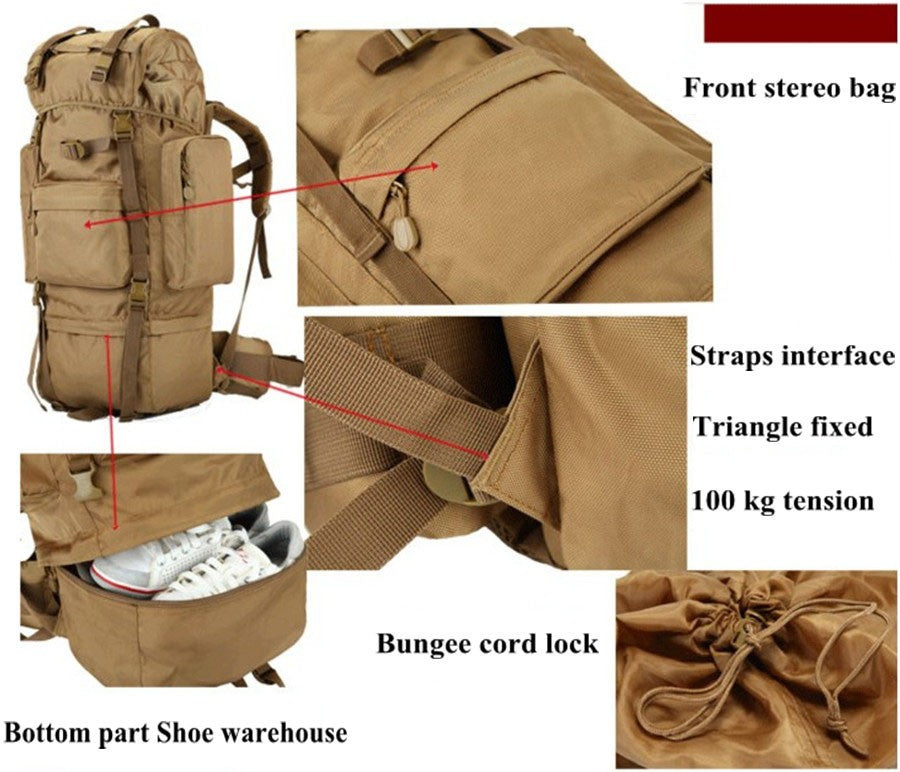 Front stereo bag

Straps interface

Triangle fixed

100 kg tension

Bungee cord lock

Bottom part Shoe warehouse